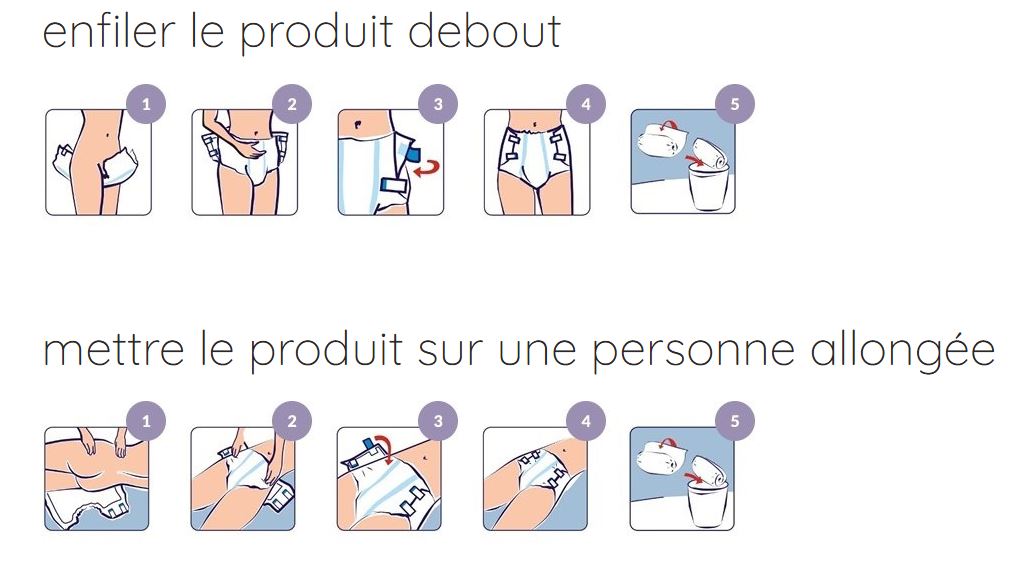 enfiler le produit debout

1 2 3 4 5

mettre le produit sur une personne allongée

1 2 3 4 5